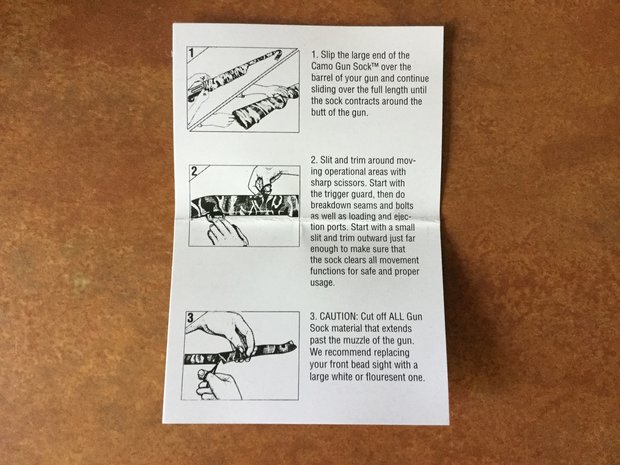 1

1. Slip the large end of the Camo Gun Sock™ over the barrel of your gun and continue sliding over the full length until the sock contracts around the butt of the gun.

2

2. Slit and trim around moving operational areas with sharp scissors. Start with the trigger guard, then do breakdown seams and bolts as well as loading and ejection ports. Start with a small slit and trim outward just far enough to make sure that the sock clears all movement functions for safe and proper usage.

3

3. CAUTION: Cut off ALL Gun Sock material that extends past the muzzle of the gun. We recommend replacing your front bead sight with a large white or flouresent one.